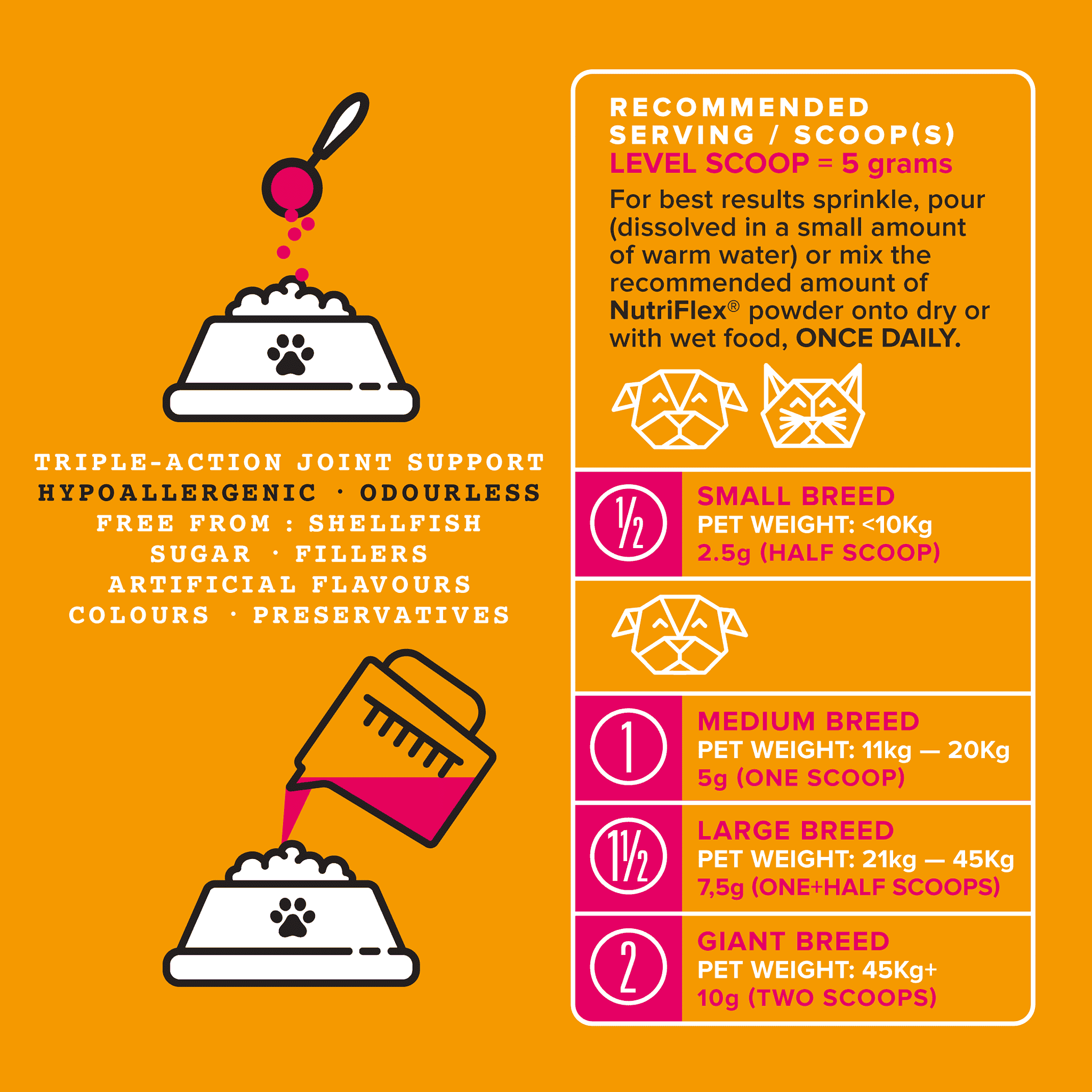 TRIPLE-ACTION JOINT SUPPORT
HYPOALLERGENIC · ODOURLESS
FREE FROM : SHELLFISH
SUGAR · FILLERS
ARTIFICIAL FLAVOURS
COLOURS · PRESERVATIVES

RECOMMENDED SERVING / SCOOP(S)
LEVEL SCOOP = 5 grams
For best results sprinkle, pour (dissolved in a small amount of warm water) or mix the recommended amount of NutriFlex® powder onto dry or with wet food, ONCE DAILY.

½
SMALL BREED
PET WEIGHT: <10Kg
2.5g (HALF SCOOP)

1
MEDIUM BREED
PET WEIGHT: 11kg — 20Kg
5g (ONE SCOOP)

1½
LARGE BREED
PET WEIGHT: 21kg — 45Kg
7,5g (ONE+HALF SCOOPS)

2
GIANT BREED
PET WEIGHT: 45Kg+
10g (TWO SCOOPS)